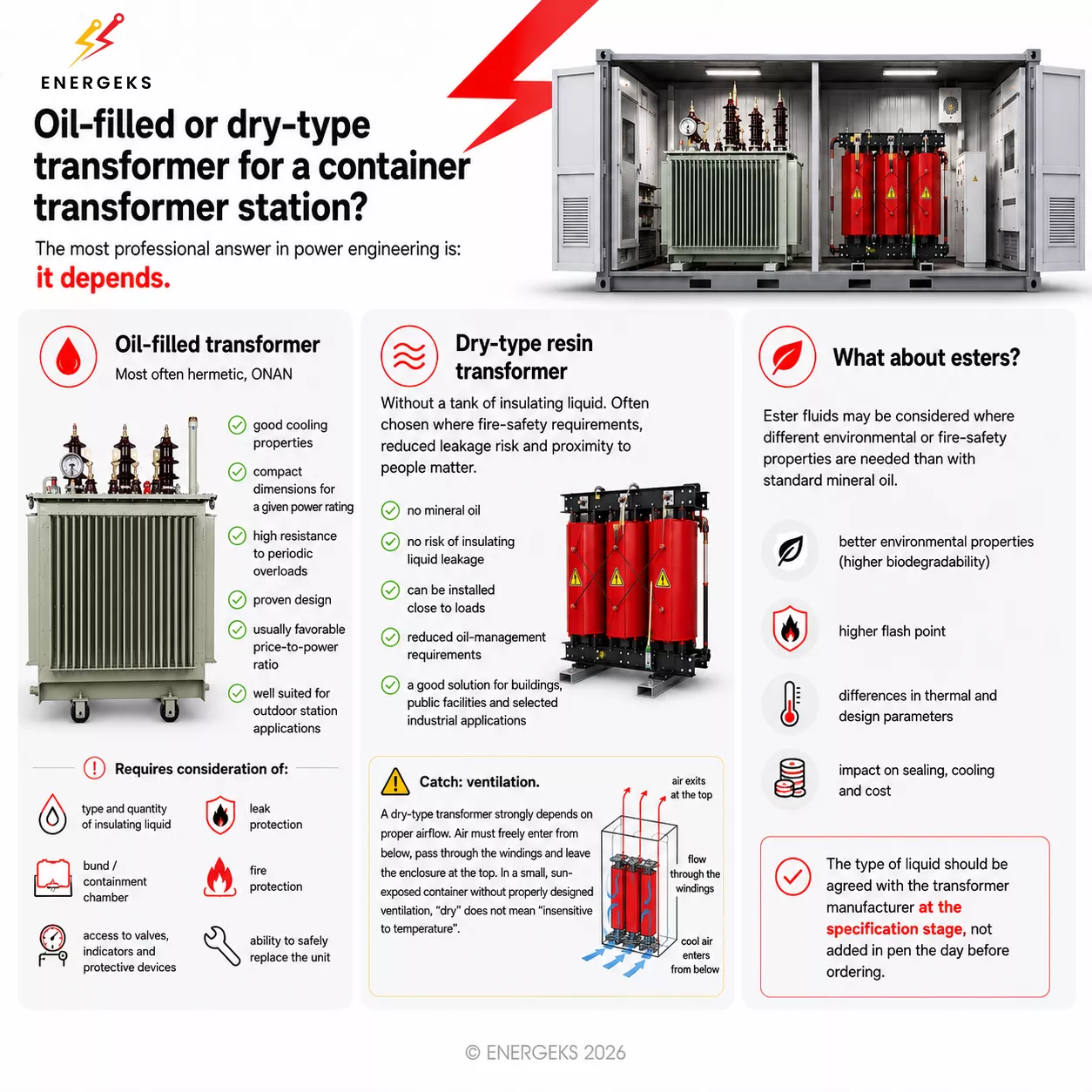 ENERGEKS

Oil-filled or dry-type transformer for a container transformer station?

The most professional answer in power engineering is:

it depends.

Oil-filled transformer

Most often hermetic, ONAN

good cooling properties

compact dimensions for a given power rating

high resistance to periodic overloads

proven design

usually favorable price-to-power ratio

well suited for outdoor station applications

Requires consideration of:

type and quantity of insulating liquid

leak protection

bund / containment chamber

fire protection

access to valves, indicators and protective devices

ability to safely replace the unit

Dry-type resin transformer

Without a tank of insulating liquid. Often chosen where fire-safety requirements, reduced leakage risk and proximity to people matter.

no mineral oil

no risk of insulating liquid leakage

can be installed close to loads

reduced oil-management requirements

a good solution for buildings, public facilities and selected industrial applications

Catch: ventilation.

A dry-type transformer strongly depends on proper airflow. Air must freely enter from below, pass through the windings and leave the enclosure at the top. In a small, sun-exposed container without properly designed ventilation, "dry" does not mean "insensitive to temperature".

air exits at the top

flow through the windings

cool air enters from below

What about esters?

Ester fluids may be considered where different environmental or fire-safety properties are needed than with standard mineral oil.

better environmental properties (higher biodegradability)

higher flash point

differences in thermal and design parameters

impact on sealing, cooling and cost

The type of liquid should be agreed with the transformer manufacturer at the specification stage, not added in pen the day before ordering.

© ENERGEKS 2026